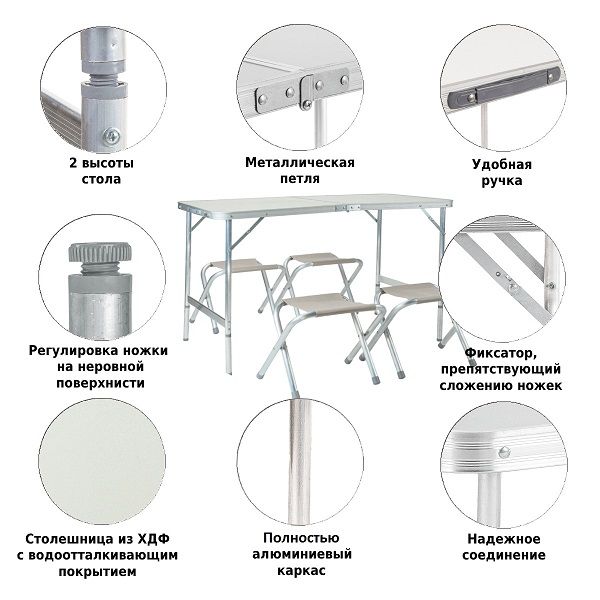 2 высоты стола

Металлическая петля

Удобная ручка

Регулировка ножки на неровной поверхнисти

Фиксатор, препятствующий сложению ножек

Столешница из ХДФ с водоотталкивающим покрытием

Полностью алюминиевый каркас

Надежное соединение