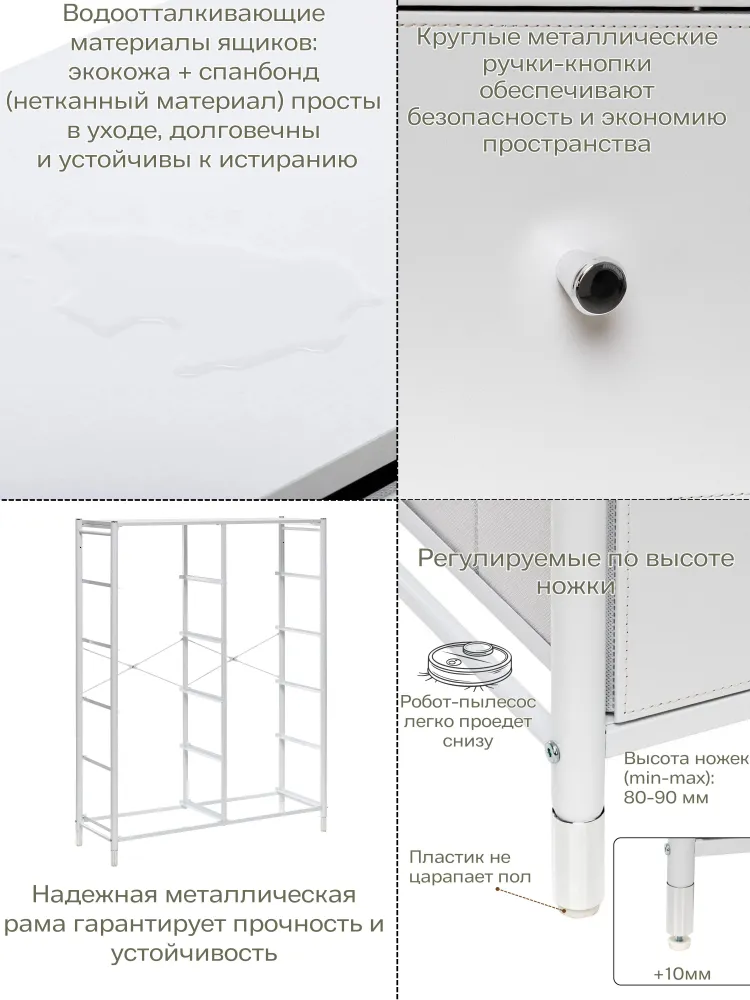 Водоотталкивающие материалы ящиков: экокожа + спанбонд (нетканный материал) просты в уходе, долговечны и устойчивы к истиранию

Круглые металлические ручки-кнопки обеспечивают безопасность и экономию пространства

Надежная металлическая рама гарантирует прочность и устойчивость

Регулируемые по высоте ножки

Робот-пылесос легко проедет снизу

Высота ножек (min-max): 80-90 мм

Пластик не царапает пол

+10мм