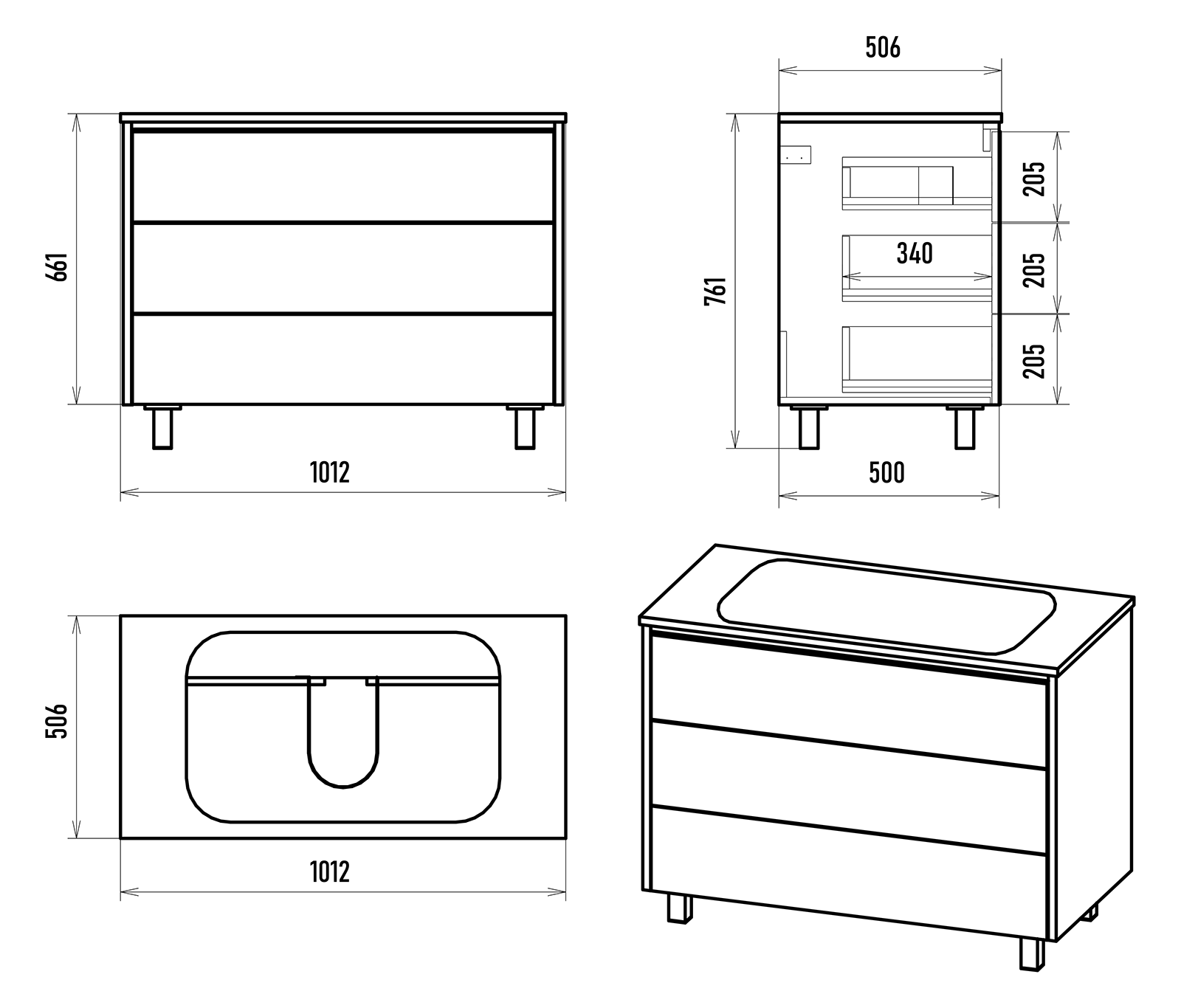 661

1012

506

761

205

340

205

205

500

506

1012