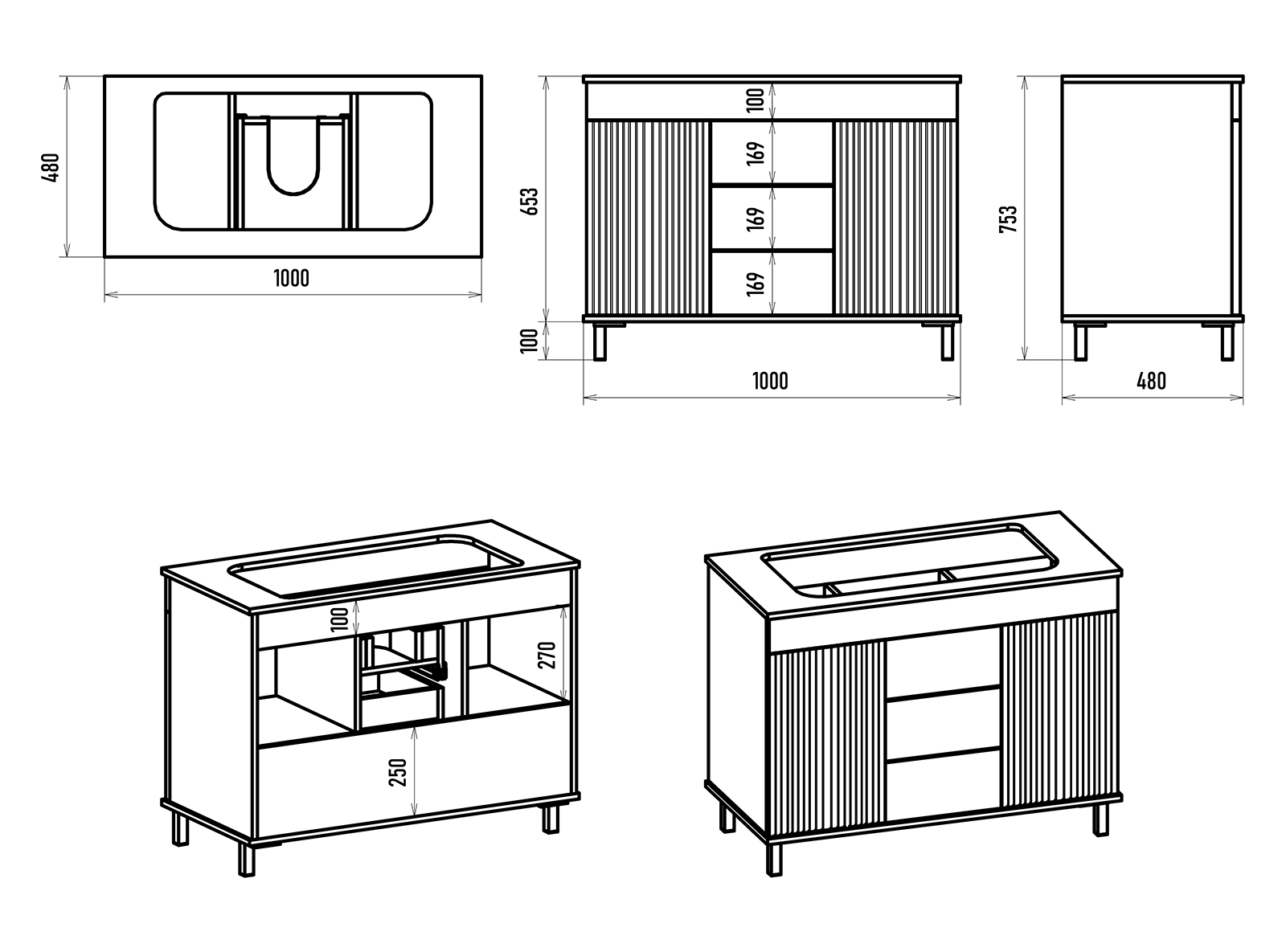 480

1000

653

100

100

169

169

169

1000

753

480

100

270

250