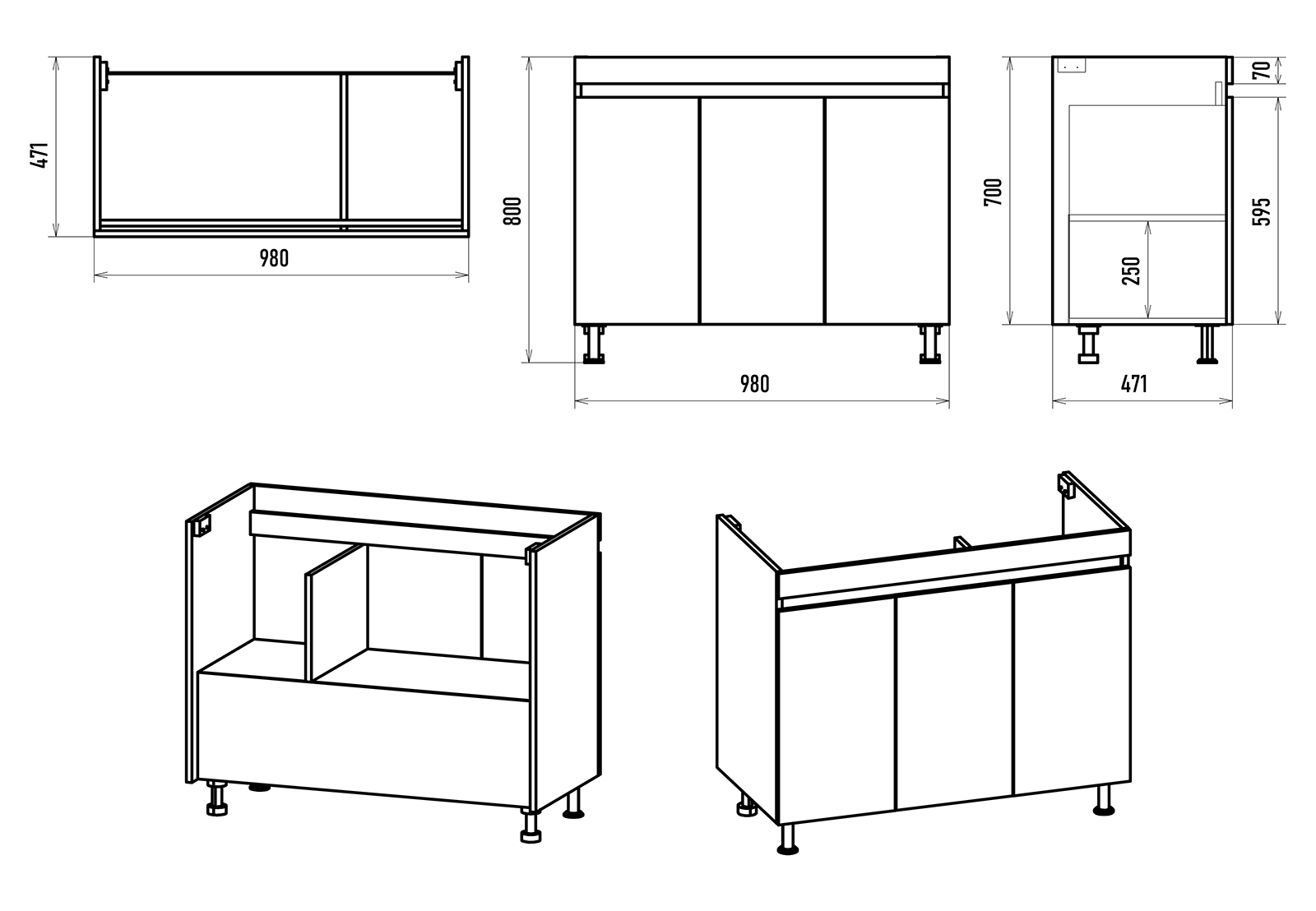 471
980
800
980
700
70
595
250
471